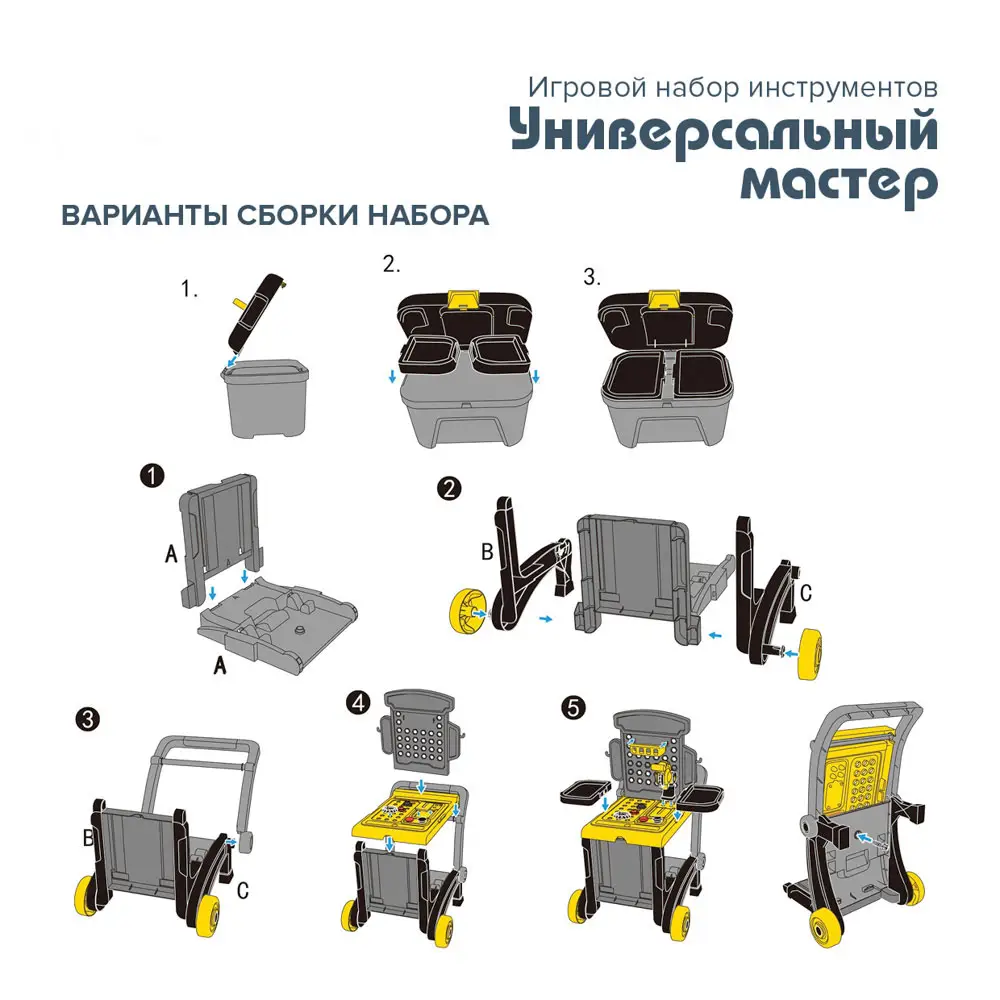 Игровой набор инструментов
Универсальный мастер

ВАРИАНТЫ СБОРКИ НАБОРА

1.

2.

3.

1
A
A

2
B
C

3
B
C

4

5